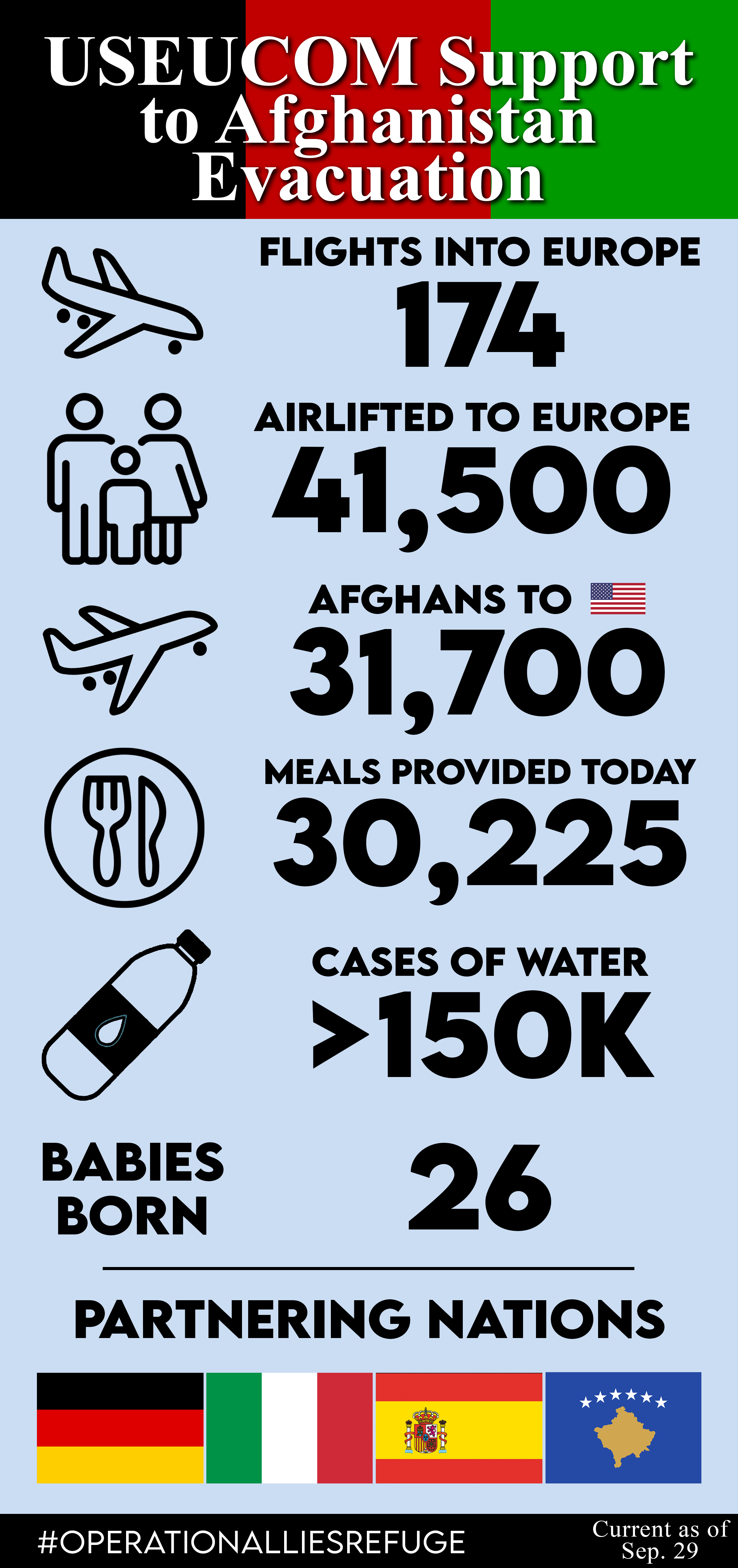 USEUCOM Support to Afghanistan Evacuation

FLIGHTS INTO EUROPE
174

AIRLIFTED TO EUROPE
41,500

AFGHANS TO
31,700

MEALS PROVIDED TODAY
30,225

CASES OF WATER
>150K

BABIES BORN
26

PARTNERING NATIONS

#OPERATIONALLIESREFUGE

Current as of Sep. 29