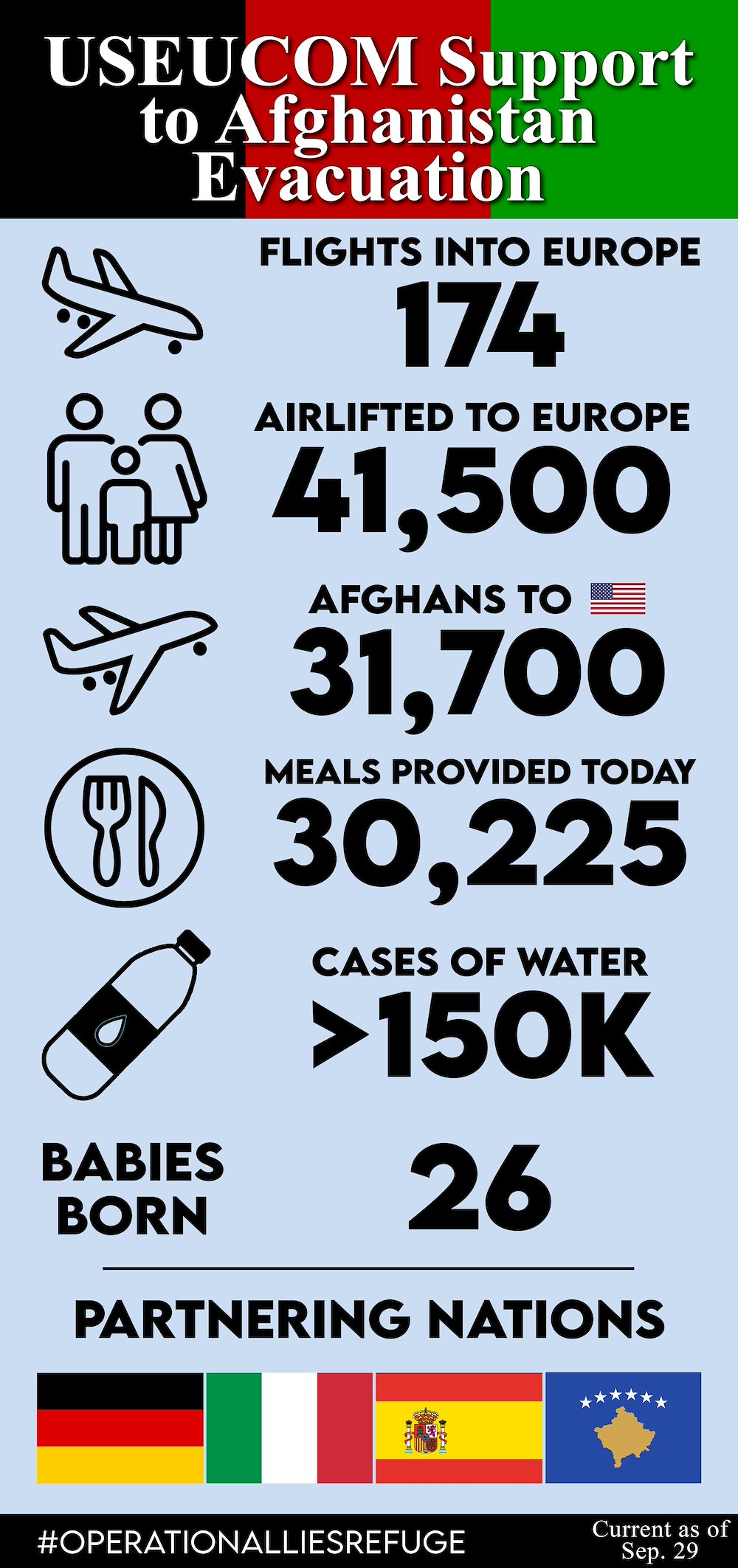 USEUCOM Support to Afghanistan Evacuation

FLIGHTS INTO EUROPE
174

AIRLIFTED TO EUROPE
41,500

AFGHANS TO
31,700

MEALS PROVIDED TODAY
30,225

CASES OF WATER
>150K

BABIES BORN
26

PARTNERING NATIONS

#OPERATIONALLIESREFUGE

Current as of Sep. 29